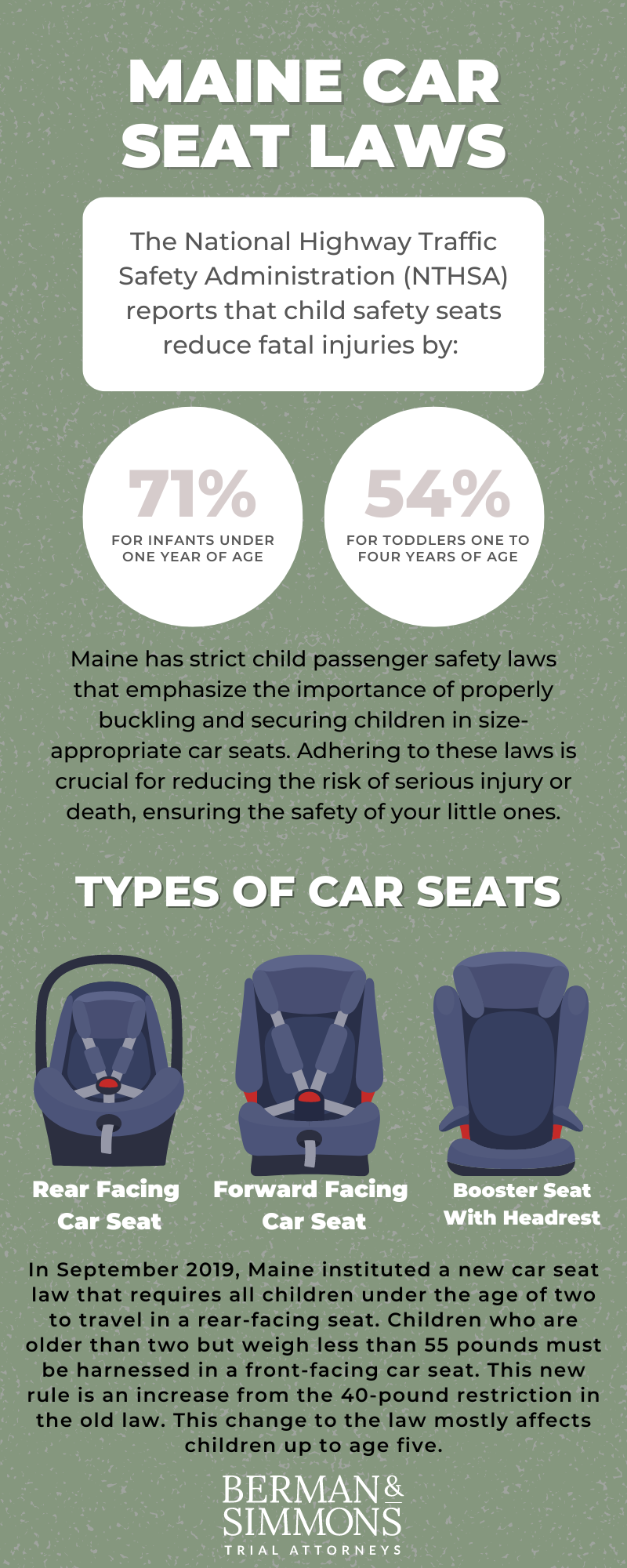 MAINE CAR SEAT LAWS

The National Highway Traffic Safety Administration (NTHSA) reports that child safety seats reduce fatal injuries by:

71%
FOR INFANTS UNDER ONE YEAR OF AGE

54%
FOR TODDLERS ONE TO FOUR YEARS OF AGE

Maine has strict child passenger safety laws that emphasize the importance of properly buckling and securing children in size-appropriate car seats. Adhering to these laws is crucial for reducing the risk of serious injury or death, ensuring the safety of your little ones.

TYPES OF CAR SEATS

Rear Facing Car Seat

Forward Facing Car Seat

Booster Seat With Headrest

In September 2019, Maine instituted a new car seat law that requires all children under the age of two to travel in a rear-facing seat. Children who are older than two but weigh less than 55 pounds must be harnessed in a front-facing car seat. This new rule is an increase from the 40-pound restriction in the old law. This change to the law mostly affects children up to age five.

BERMAN & SIMMONS
TRIAL ATTORNEYS